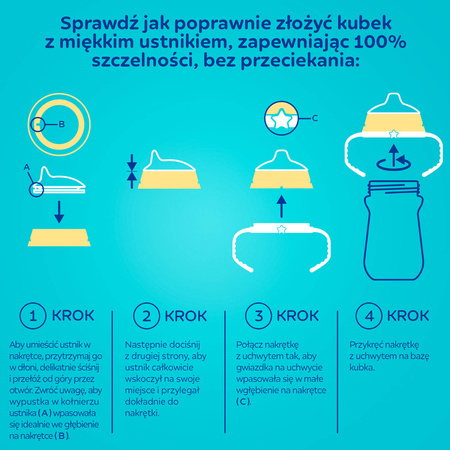 Sprawdź jak poprawnie złożyć kubek z miękkim ustnikiem, zapewniając 100% szczelności, bez przeciekania:

B

A

C

1 KROK

Aby umieścić ustnik w nakrętce, przytrzymaj go w dłoni, delikatnie ściśnij i przełóż od góry przez otwór. Zwróć uwagę, aby wypustka w kołnierzu ustnika (A) wpasowała się idealnie we głębienie na nakrętce (B).

2 KROK

Następnie dociśnij z drugiej strony, aby ustnik całkowicie wskoczył na swoje miejsce i przylegał dokładnie do nakrętki.

3 KROK

Połącz nakrętkę z uchwytem tak, aby gwiazdka na uchwycie wpasowała się w małe wgłębienie na nakrętce (C).

4 KROK

Przykręć nakrętkę z uchwytem na bazę kubka.