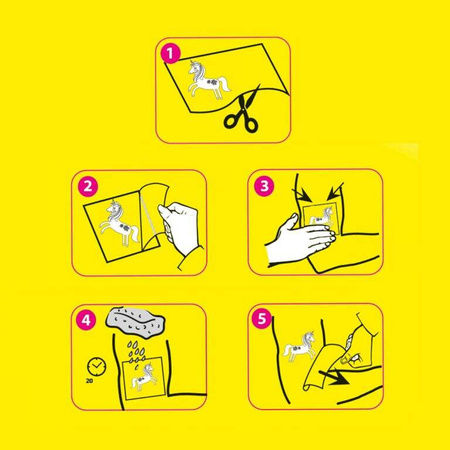 1

2

3

4

20

5