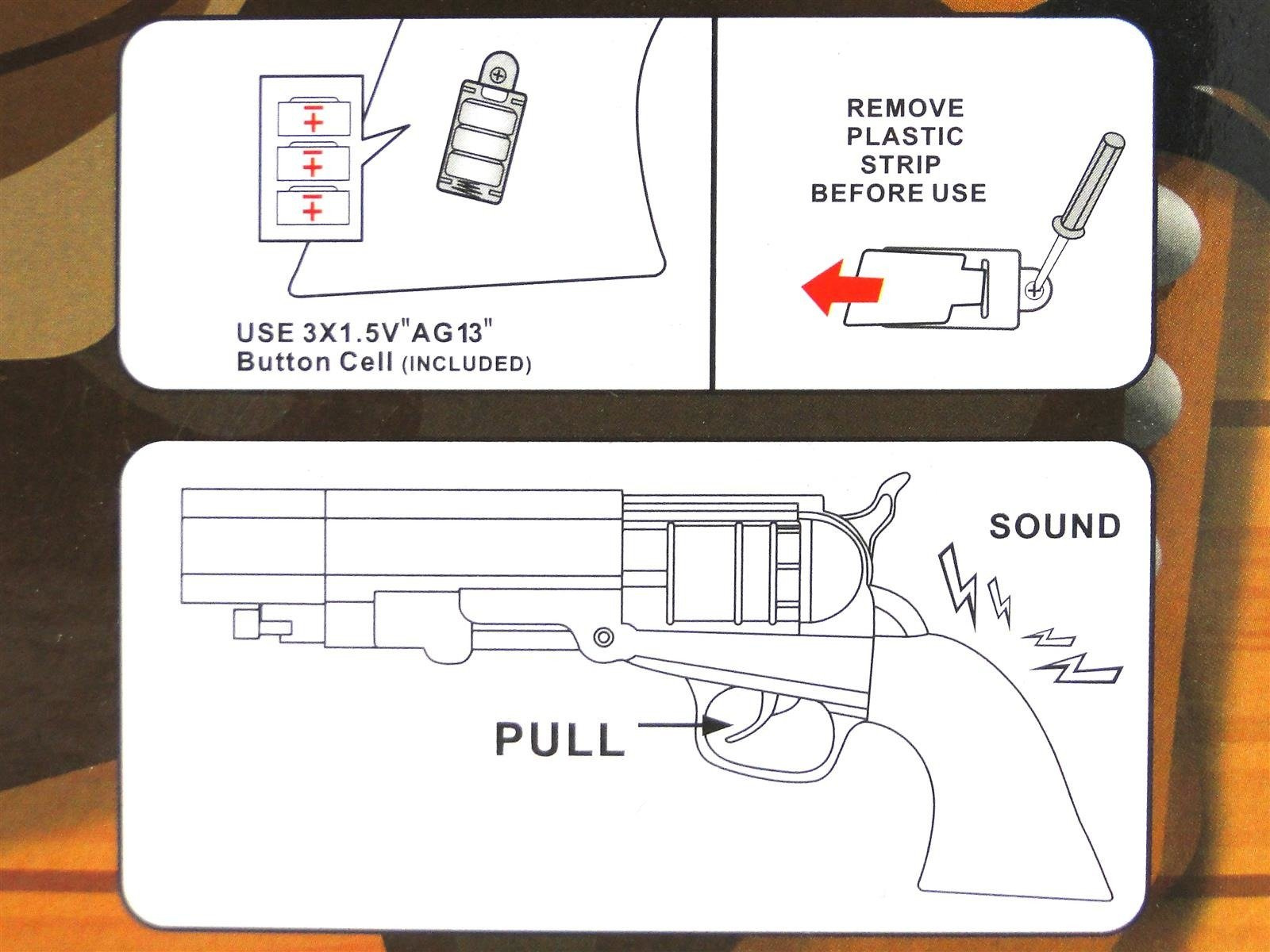 USE 3X1.5V"AG13" Button Cell (INCLUDED)

REMOVE PLASTIC STRIP BEFORE USE

SOUND

PULL